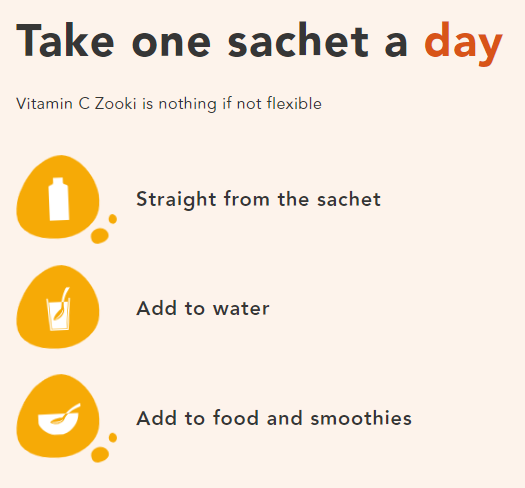 Take one sachet a day

Vitamin C Zooki is nothing if not flexible

Straight from the sachet

Add to water

Add to food and smoothies